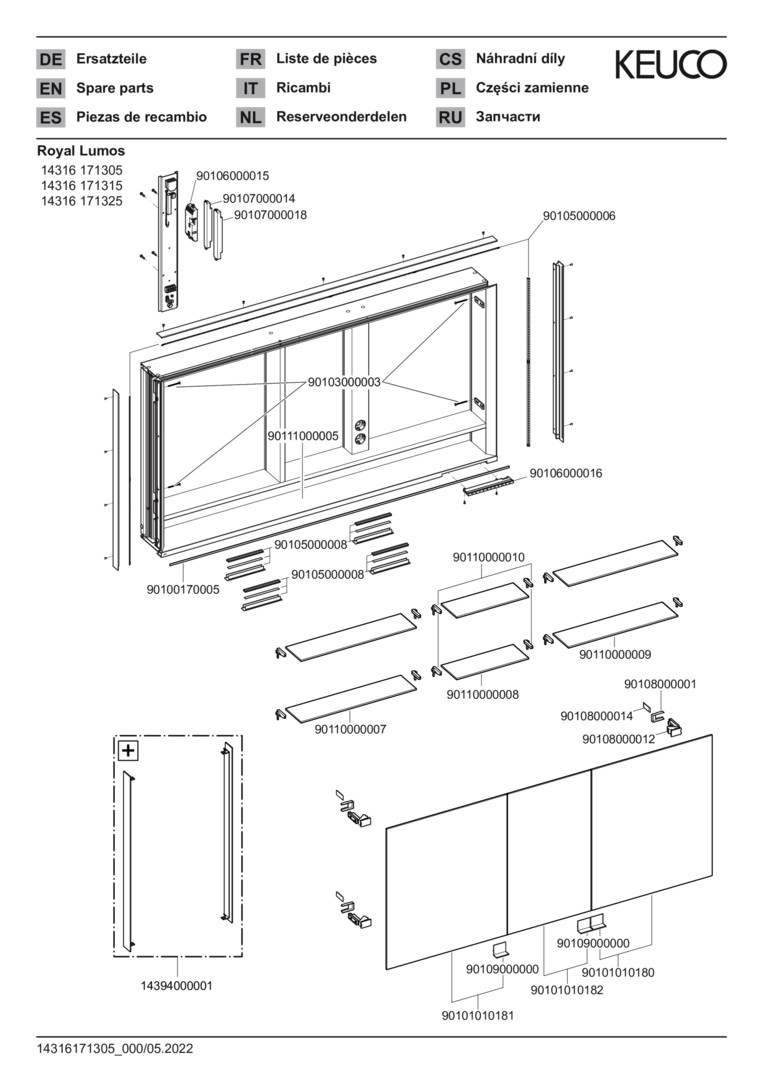 DE Ersatzteile
EN Spare parts
ES Piezas de recambio
FR Liste de pièces
IT Ricambi
NL Reserveonderdelen
CS Náhradní díly
PL Części zamienne
RU Запчасти

KEUCO

Royal Lumos
14316 171305
14316 171315
14316 171325

90106000015
90107000014
90107000018
90105000006
90103000003
90111000005
90106000016
90105000008
90105000008
90100170005
90110000010
90110000009
90110000008
90110000007
90108000001
90108000014
90108000012
+
14394000001
90109000000
90109000000
90101010180
90101010182
90101010181

14316171305_000/05.2022