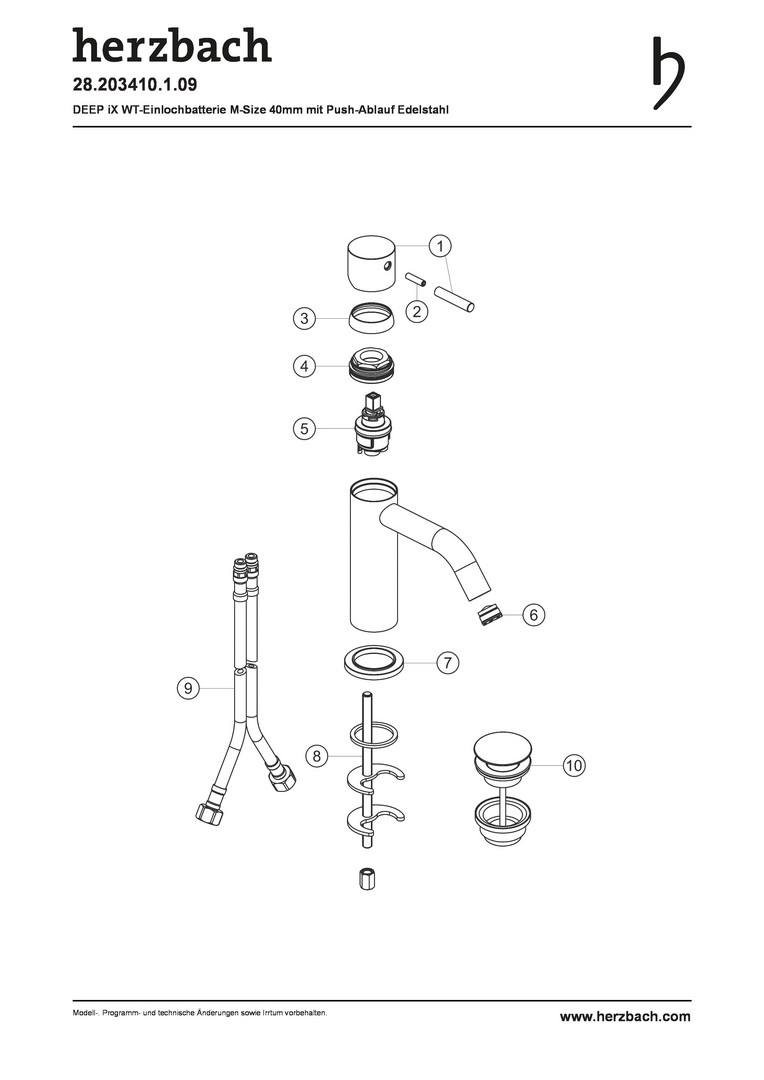 herzbach

28.203410.1.09

DEEP iX WT-Einlochbatterie M-Size 40mm mit Push-Ablauf Edelstahl

1
2
3
4
5
6
7
8
9
10

Modell-, Programm- und technische Änderungen sowie Irrtum vorbehalten.

www.herzbach.com