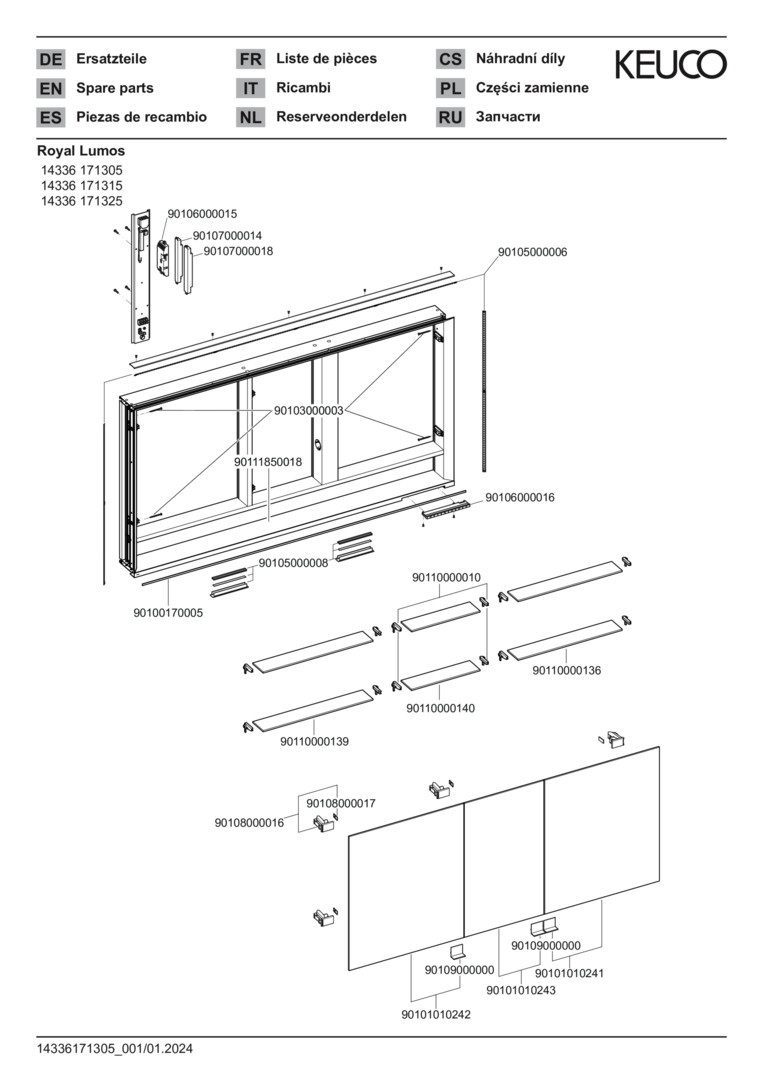 DE Ersatzteile
EN Spare parts
ES Piezas de recambio
FR Liste de pièces
IT Ricambi
NL Reserveonderdelen
CS Náhradní díly
PL Części zamienne
RU Запчасти

KEUCO

Royal Lumos
14336 171305
14336 171315
14336 171325

90106000015
90107000014
90107000018
90105000006
90103000003
90111850018
90106000016
90105000008
90100170005
90110000010
90110000136
90110000140
90110000139
90108000017
90108000016
90109000000
90109000000
90101010241
90101010243
90101010242

14336171305_001/01.2024