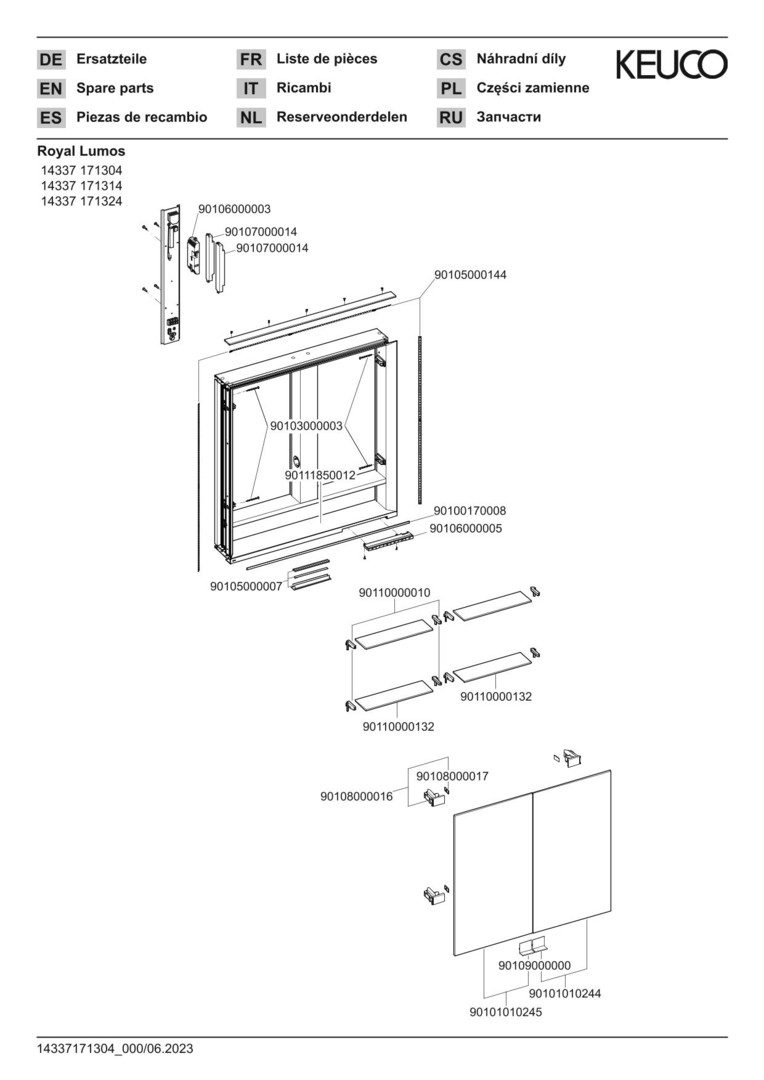 DE Ersatzteile
EN Spare parts
ES Piezas de recambio

FR Liste de pièces
IT Ricambi
NL Reserveonderdelen

CS Náhradní díly
PL Części zamienne
RU Запчасти

KEUCO

Royal Lumos
14337 171304
14337 171314
14337 171324

90106000003
90107000014
90107000014
90105000144
90103000003
90111850012
90100170008
90106000005
90105000007
90110000010
90110000132
90110000132
90108000017
90108000016
90109000000
90101010244
90101010245

14337171304_000/06.2023