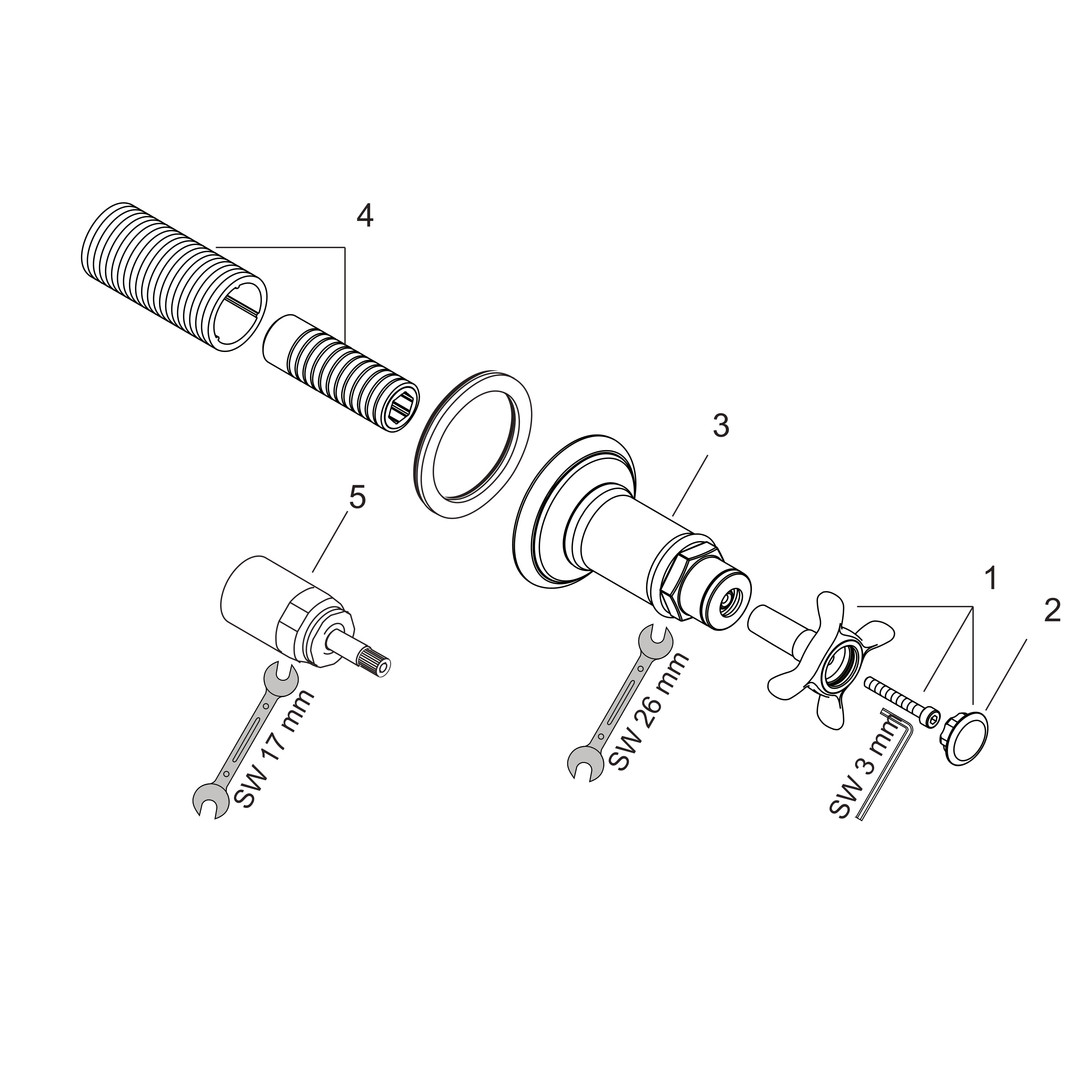 4

3

5

1

2

SW 17 mm

SW 26 mm

SW 3 mm