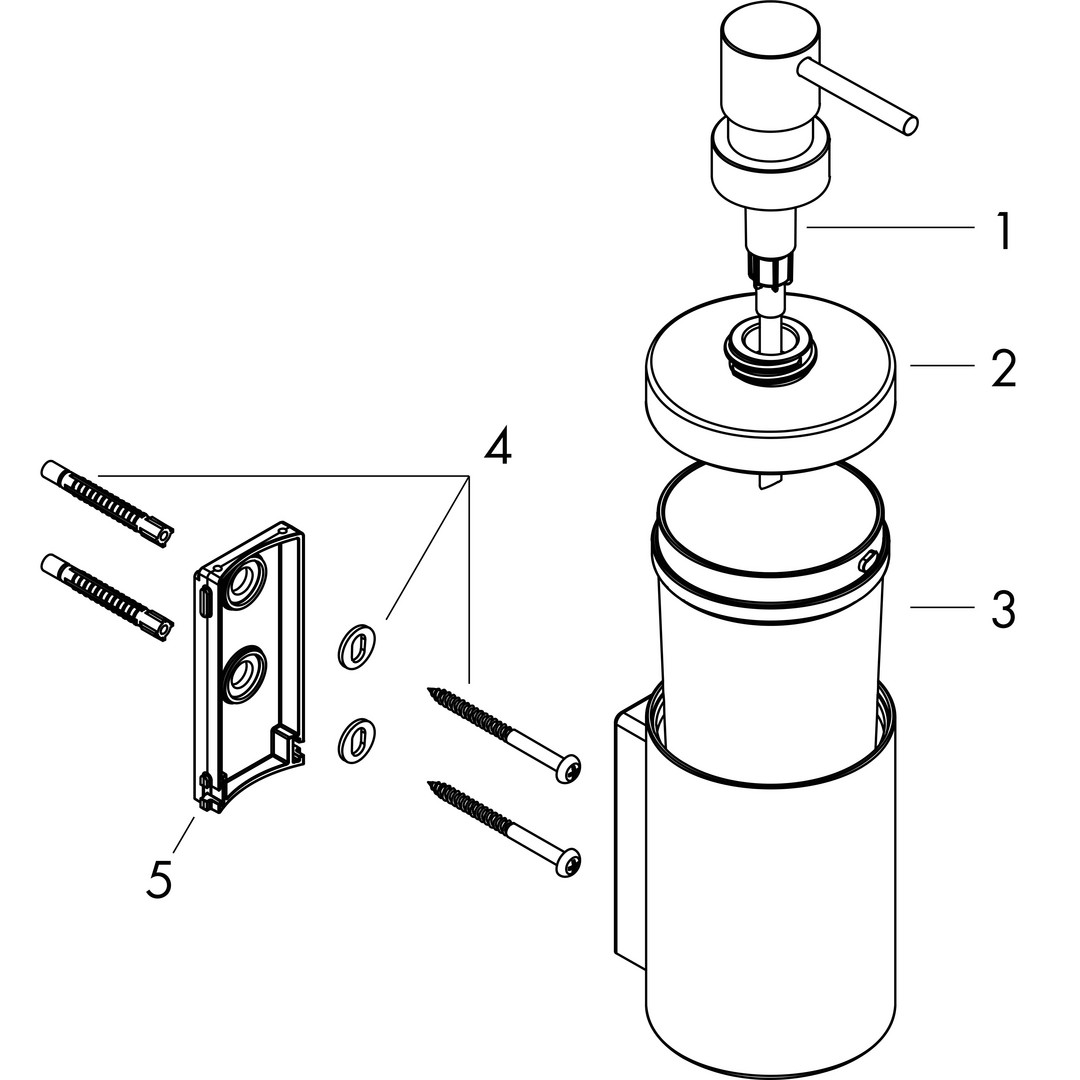 1
2
4
3
5