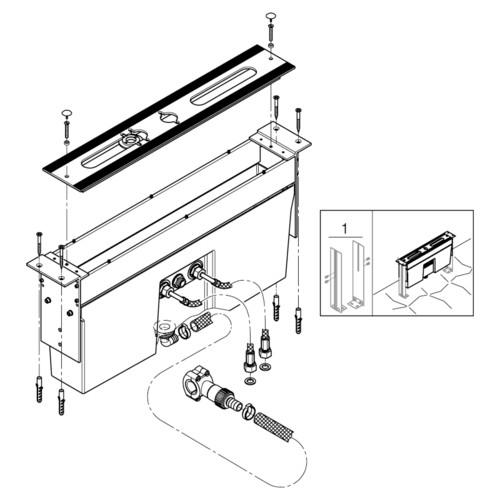 1