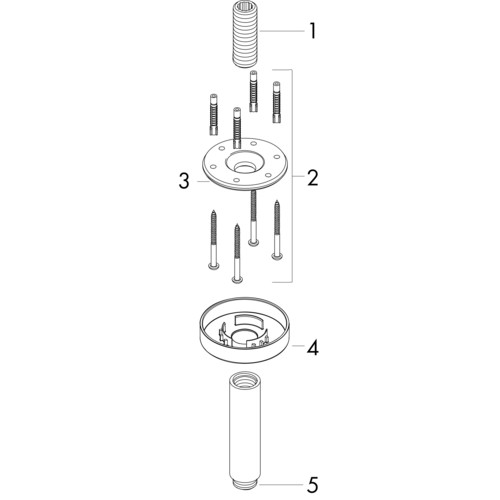 1
3
2
4
5