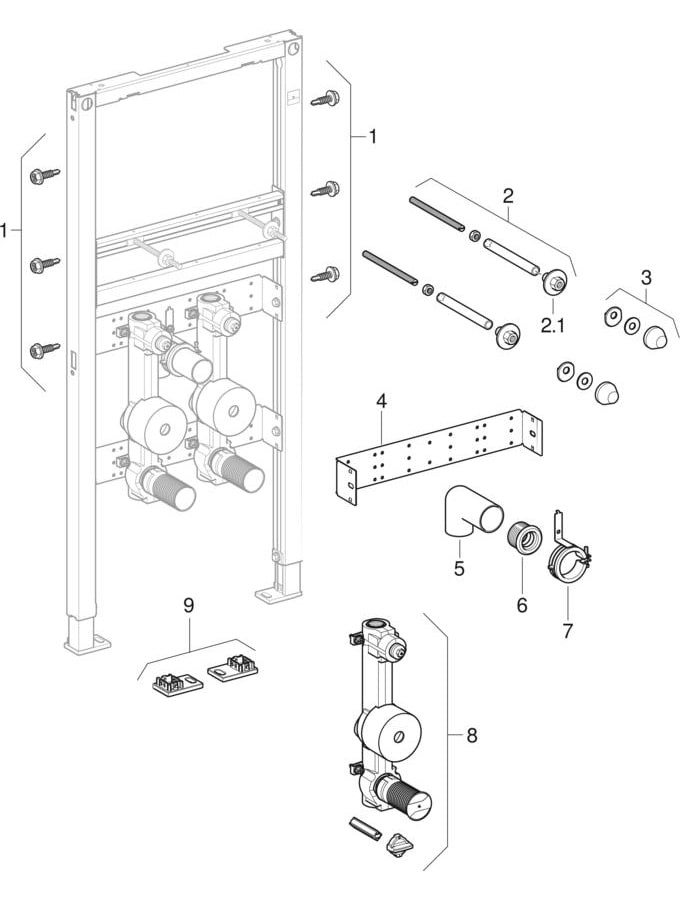 1
1
2
2.1
3
4
5
6
7
9
8