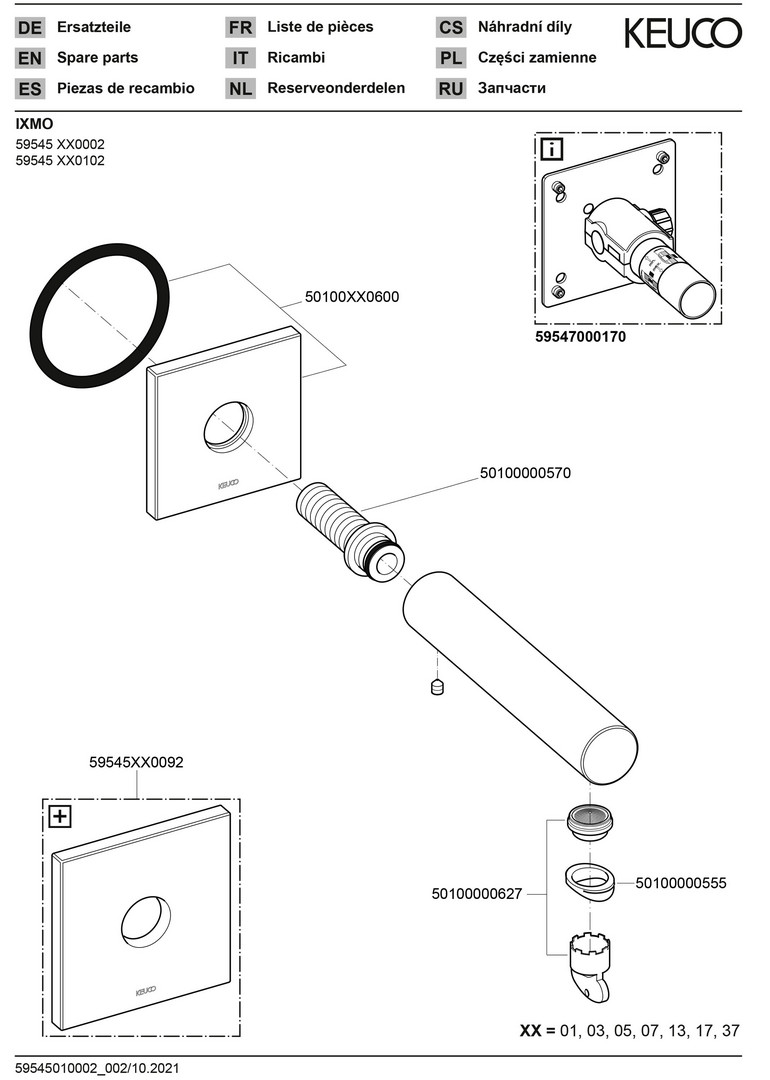 DE Ersatzteile
EN Spare parts
ES Piezas de recambio
FR Liste de pièces
IT Ricambi
NL Reserveonderdelen
CS Náhradní díly
PL Części zamienne
RU Запчасти

KEUCO

IXMO
59545 XX0002
59545 XX0102

i

59547000170

50100XX0600

KEUCO

50100000570

59545XX0092

+

KEUCO

50100000627

50100000555

XX = 01, 03, 05, 07, 13, 17, 37

59545010002_002/10.2021