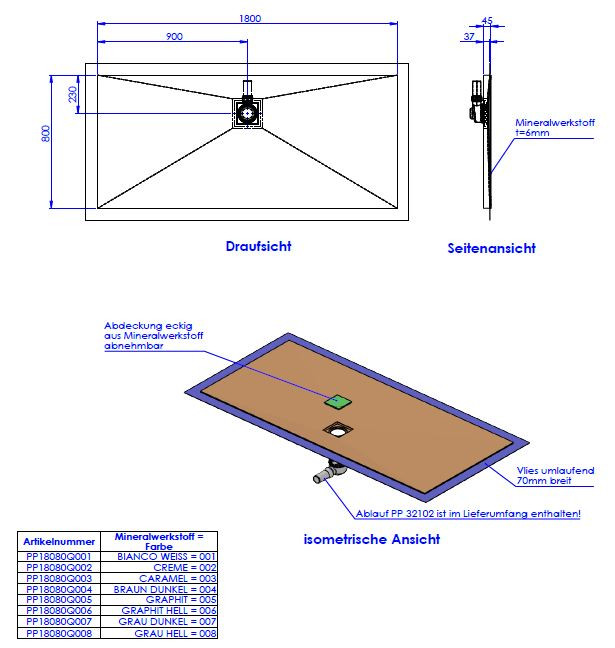 1800

900

230

800

Draufsicht

45

37

Mineralwerkstoff t=6mm

Seitenansicht

Abdeckung eckig aus Mineralwerkstoff abnehmbar

Vlies umlaufend 70mm breit

Ablauf PP 32102 ist im Lieferumfang enthalten!

isometrische Ansicht

| Artikelnummer | Mineralwerkstoff = Farbe |
|---|---|
| PP18080Q001 | BIANCO WEISS = 001 |
| PP18080Q002 | CREME = 002 |
| PP18080Q003 | CARAMEL = 003 |
| PP18080Q004 | BRAUN DUNKEL = 004 |
| PP18080Q005 | GRAPHIT = 005 |
| PP18080Q006 | GRAPHIT HELL = 006 |
| PP18080Q007 | GRAU DUNKEL = 007 |
| PP18080Q008 | GRAU HELL = 008 |