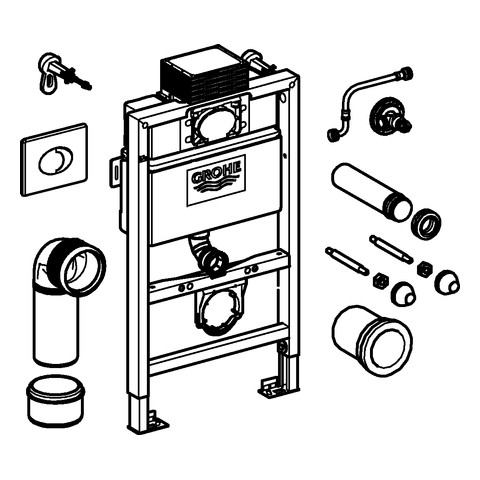 GROHE