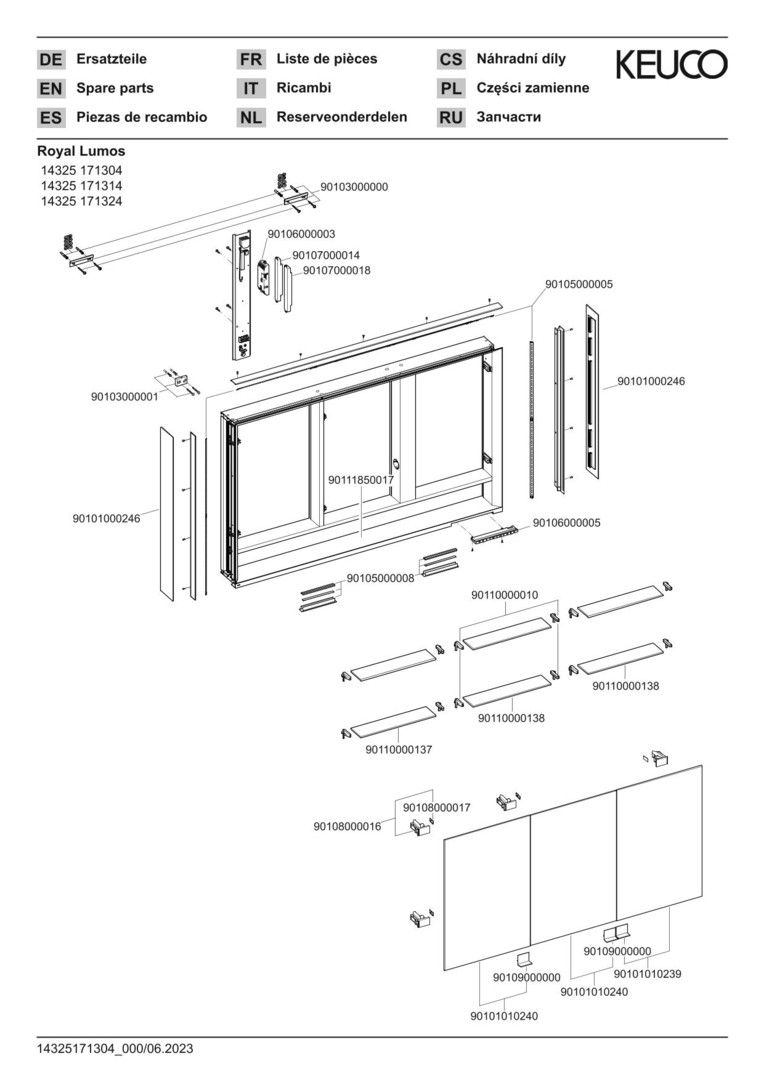 DE Ersatzteile
EN Spare parts
ES Piezas de recambio
FR Liste de pièces
IT Ricambi
NL Reserveonderdelen
CS Náhradní díly
PL Części zamienne
RU Запчасти

KEUCO

Royal Lumos
14325 171304
14325 171314
14325 171324

90103000000
90106000003
90107000014
90107000018
90105000005
90101000246
90103000001
90111850017
90101000246
90106000005
90105000008
90110000010
90110000138
90110000138
90110000137
90108000017
90108000016
90109000000
90101010239
90109000000
90101010240
90101010240

14325171304_000/06.2023