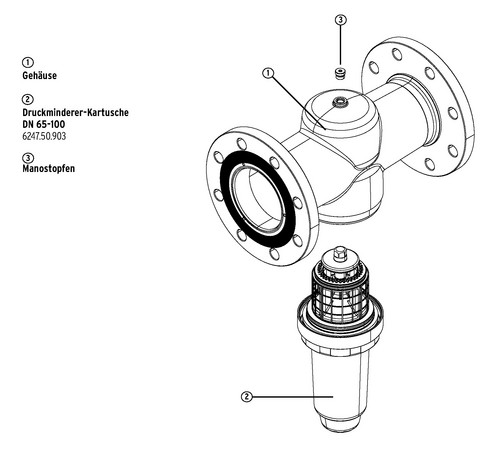 ①
Gehäuse

②
Druckminderer-Kartusche
DN 65-100
6247.50.903

③
Manostopfen

③

①

②