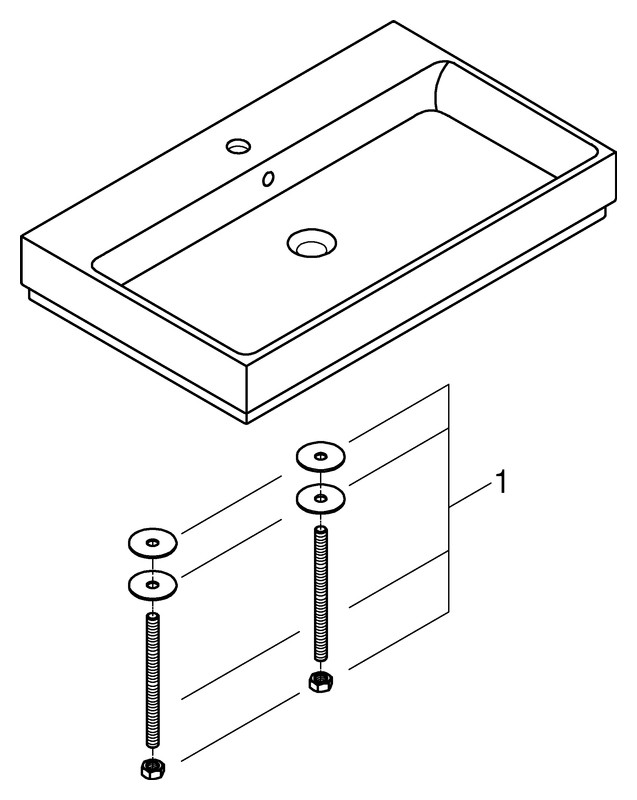 1