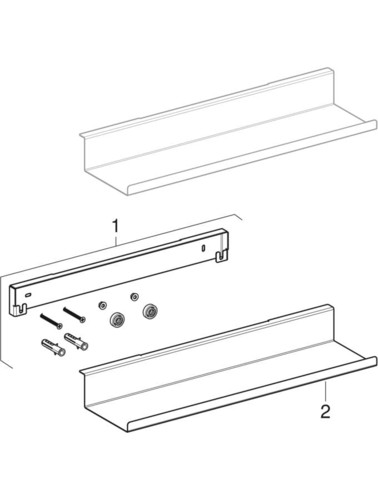 1

2