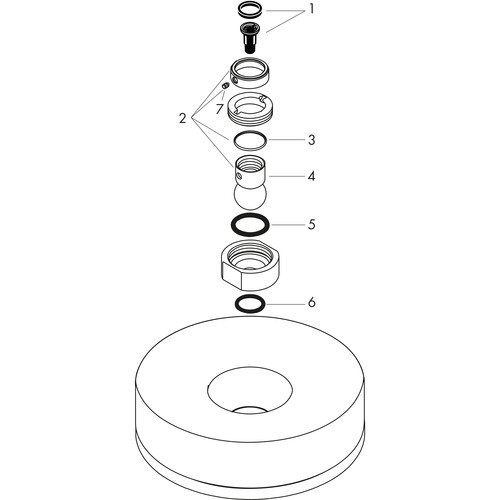 1
2
7
3
4
5
6