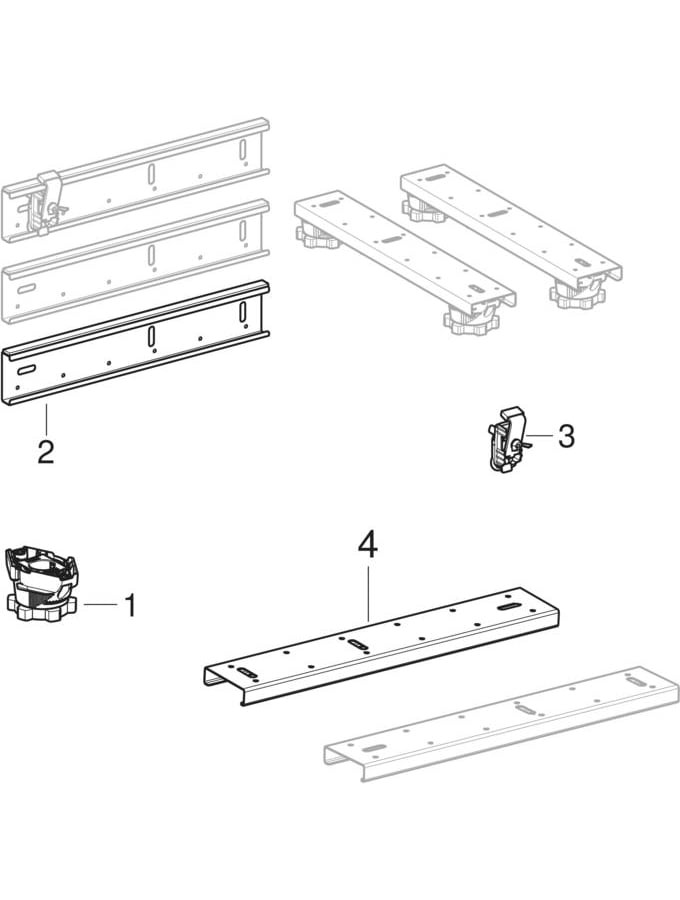 2

3

4

1