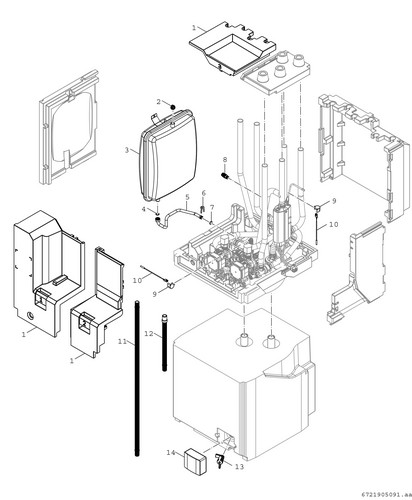 1
2
3
8
6
5
7
4
9
10
10
9
1
1
11
12
14
13
6721905091.aa