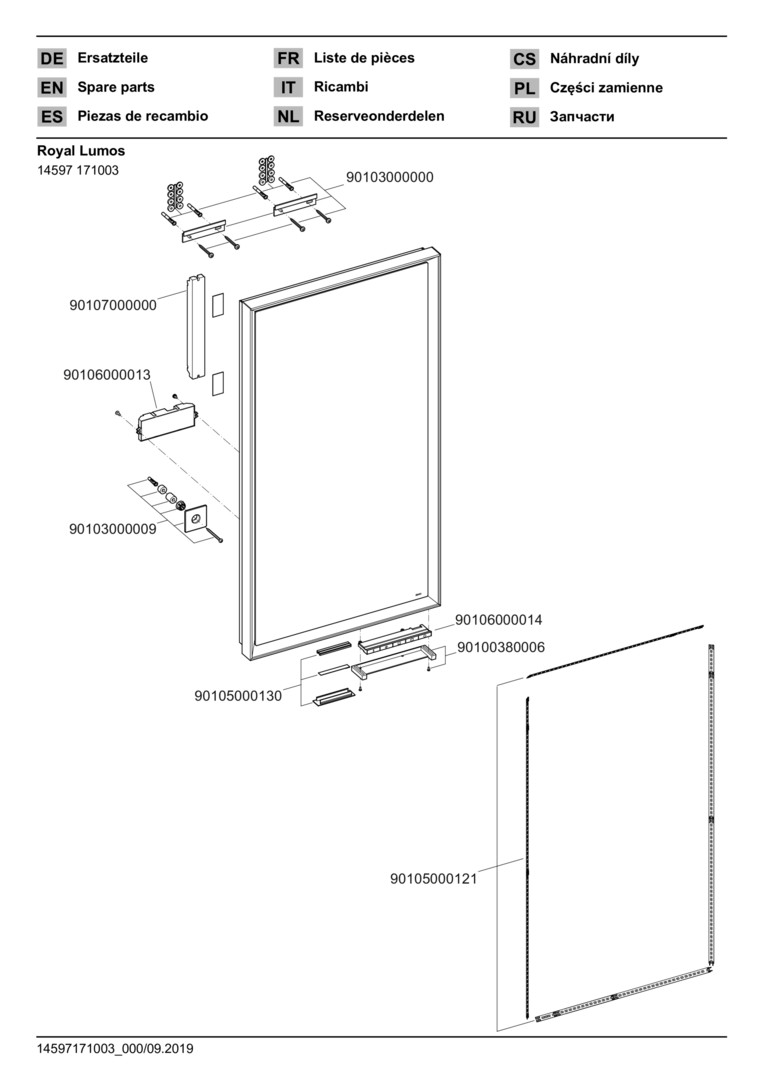 DE Ersatzteile
EN Spare parts
ES Piezas de recambio

FR Liste de pièces
IT Ricambi
NL Reserveonderdelen

CS Náhradní díly
PL Części zamienne
RU Запчасти

Royal Lumos
14597 171003

90103000000
90107000000
90106000013
90103000009
90106000014
90100380006
90105000130
90105000121

14597171003_000/09.2019