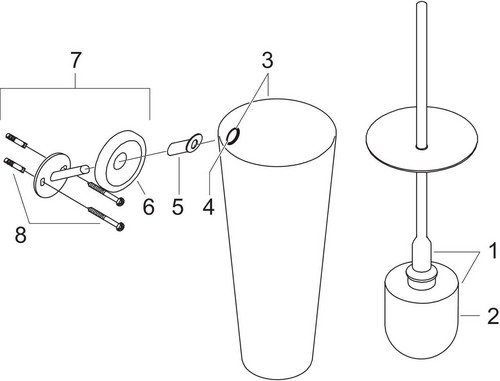 7
3
6
5
4
8
1
2