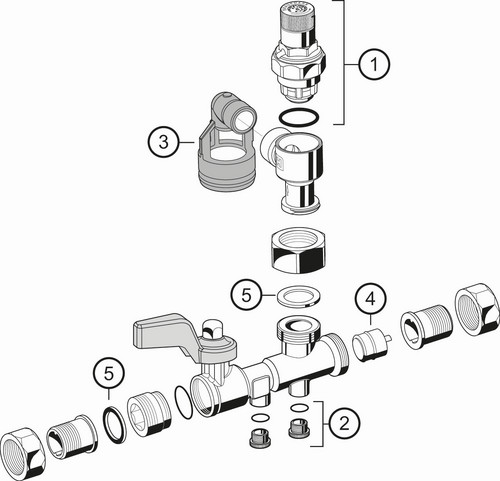 1
3
5
4
5
2