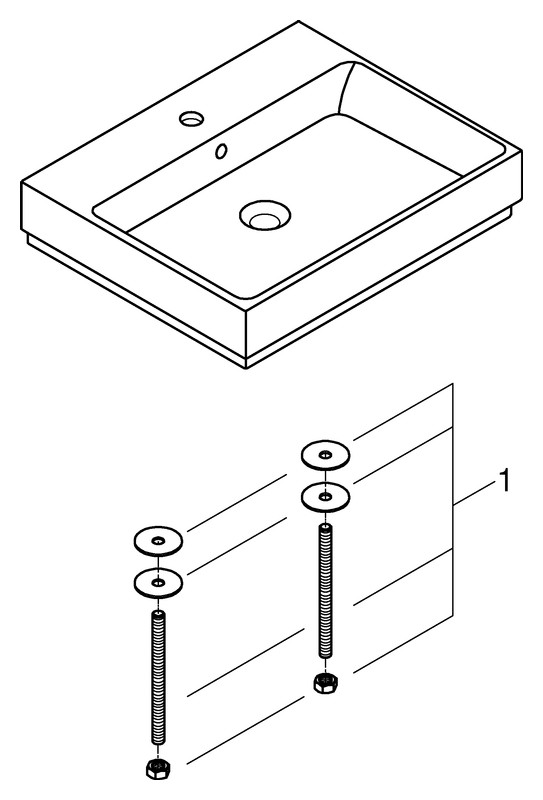 1