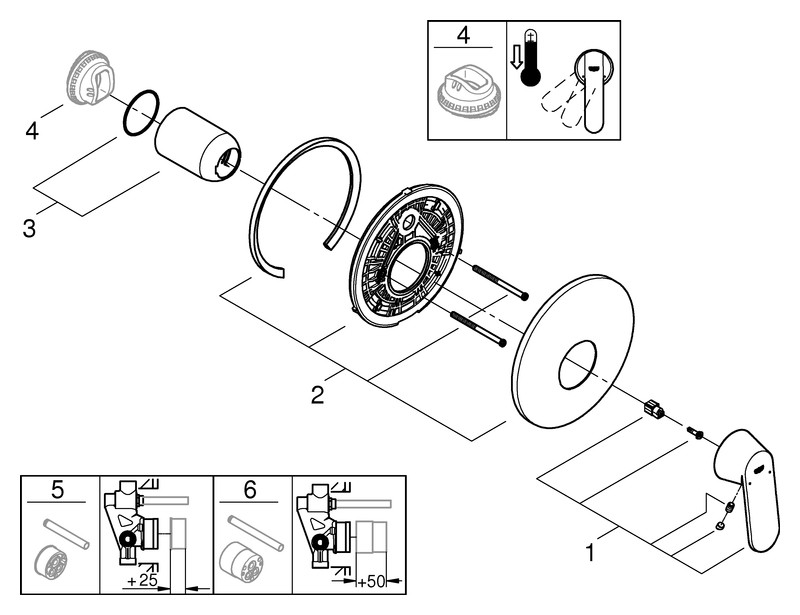 4

4

3

2

1

5

+25

6

+50