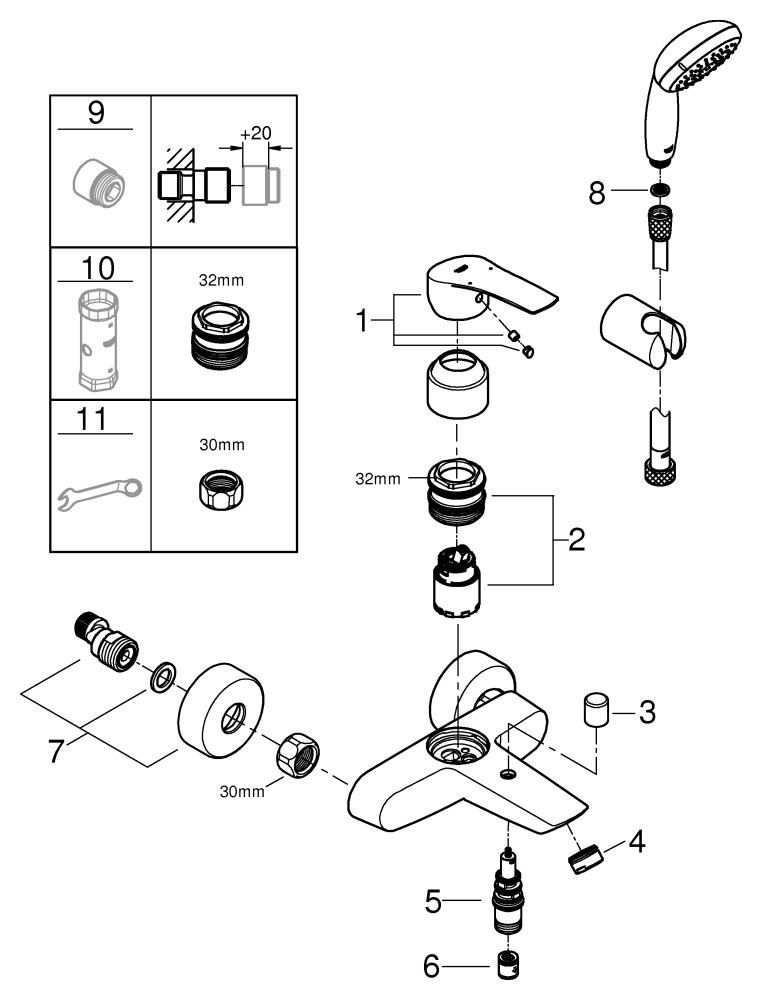 | 9 | +20 |
|---|---|
| 10 | 32mm |
| 11 | 30mm |

8

1

32mm

2

3

7

30mm

4

5

6