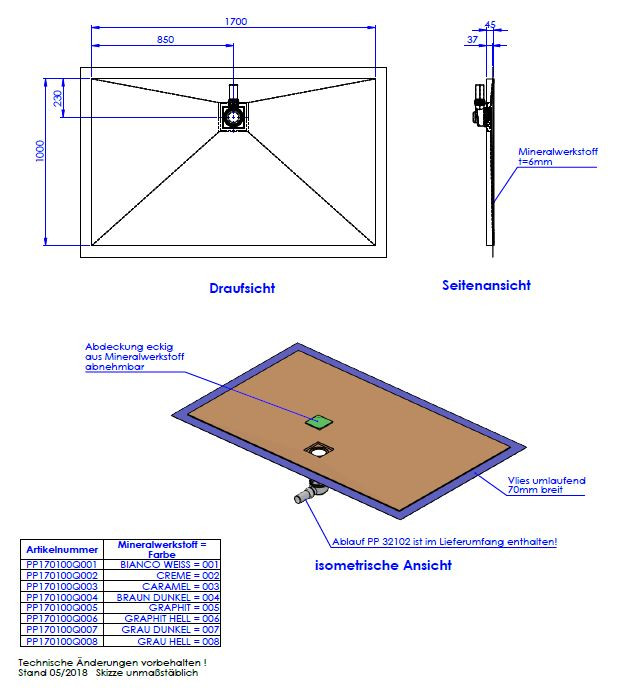 1700
850
230
1000
45
37
Mineralwerkstoff
t=6mm

Draufsicht

Seitenansicht

Abdeckung eckig
aus Mineralwerkstoff
abnehmbar

Vlies umlaufend
70mm breit

Ablauf PP 32102 ist im Lieferumfang enthalten!

isometrische Ansicht

| Artikelnummer | Mineralwerkstoff = Farbe |
|---|---|
| PP170100Q001 | BIANCO WEISS = 001 |
| PP170100Q002 | CREME = 002 |
| PP170100Q003 | CARAMEL = 003 |
| PP170100Q004 | BRAUN DUNKEL = 004 |
| PP170100Q005 | GRAPHIT = 005 |
| PP170100Q006 | GRAPHIT HELL = 006 |
| PP170100Q007 | GRAU DUNKEL = 007 |
| PP170100Q008 | GRAU HELL = 008 |

Technische Änderungen vorbehalten !
Stand 05/2018 Skizze unmaßstäblich