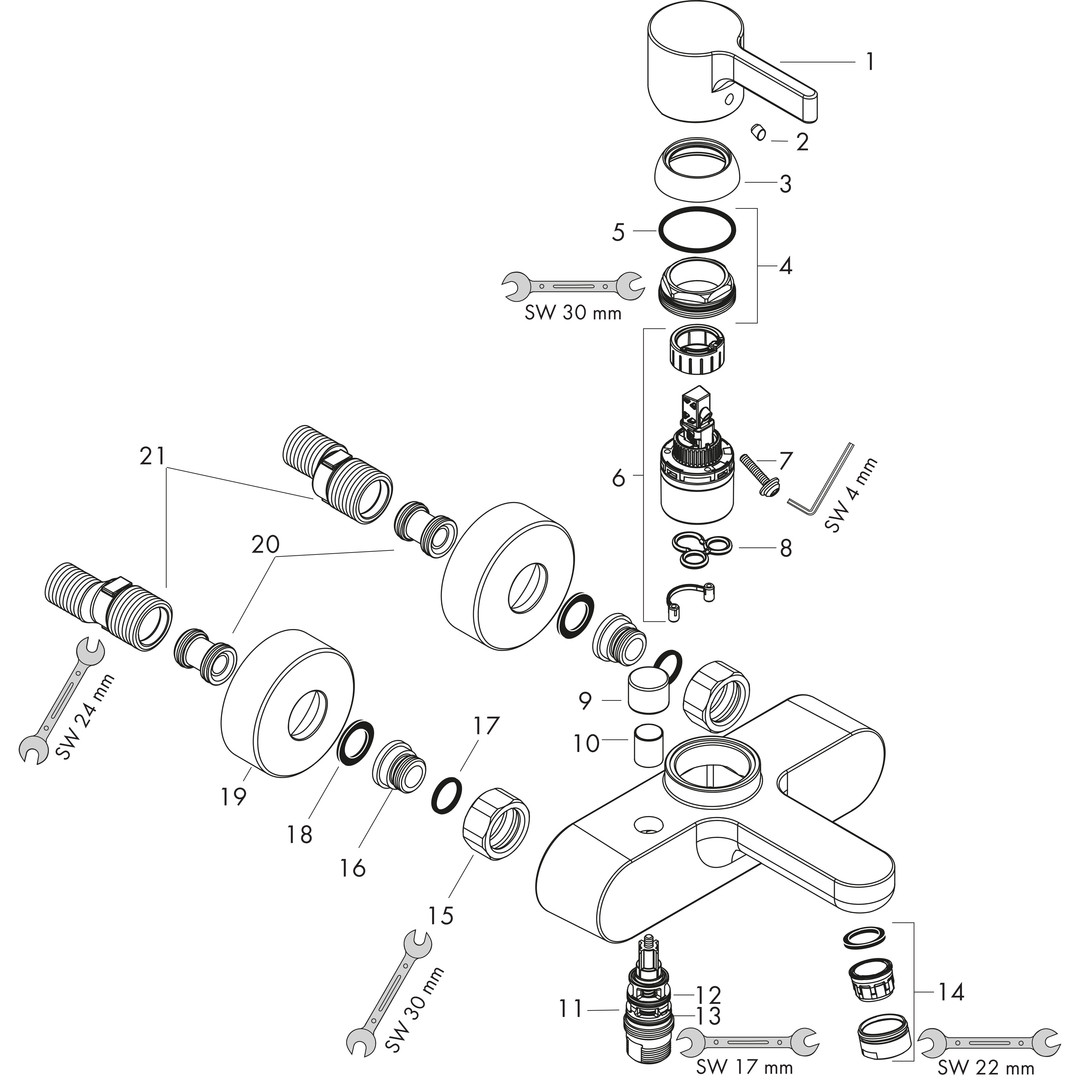 1
2
3
5
4
SW 30 mm
6
7
SW 4 mm
8
21
20
SW 24 mm
9
10
17
19
18
16
15
SW 30 mm
11
12
13
SW 17 mm
14
SW 22 mm