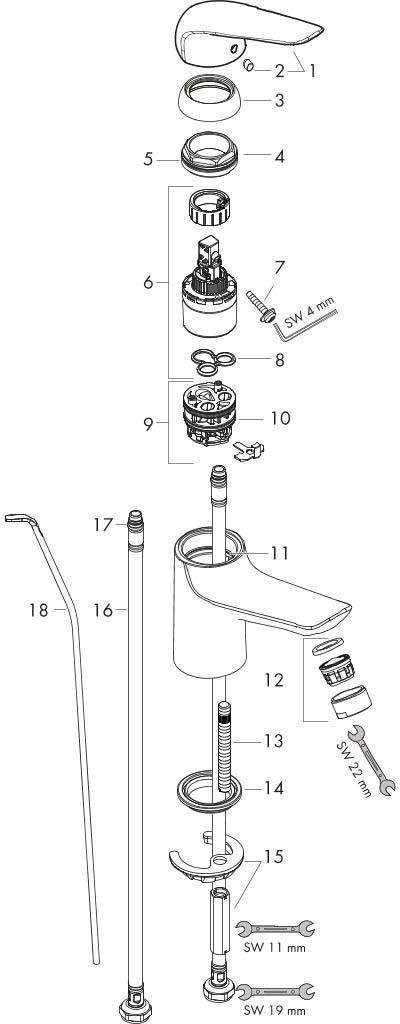 2
1
3
5
4
6
7
SW 4 mm
8
9
10
17
11
18
16
12
SW 22 mm
13
14
15
SW 11 mm
SW 19 mm