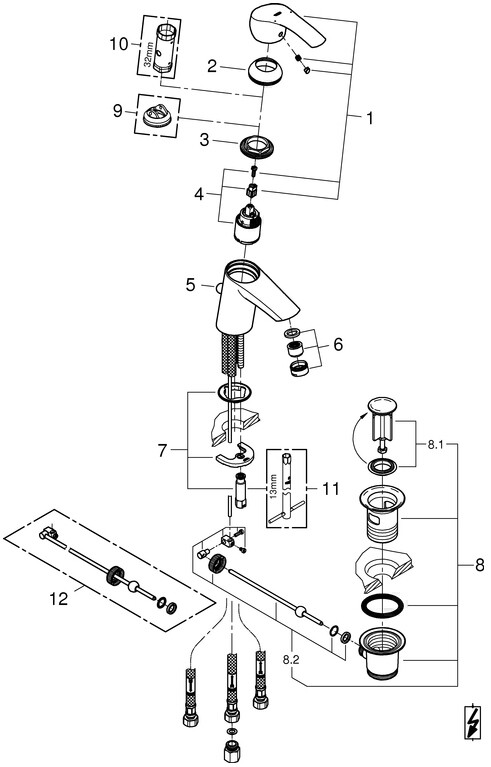 10
32mm
2
9
1
3
4
5
6
7
13mm
11
8.1
8
12
8.2