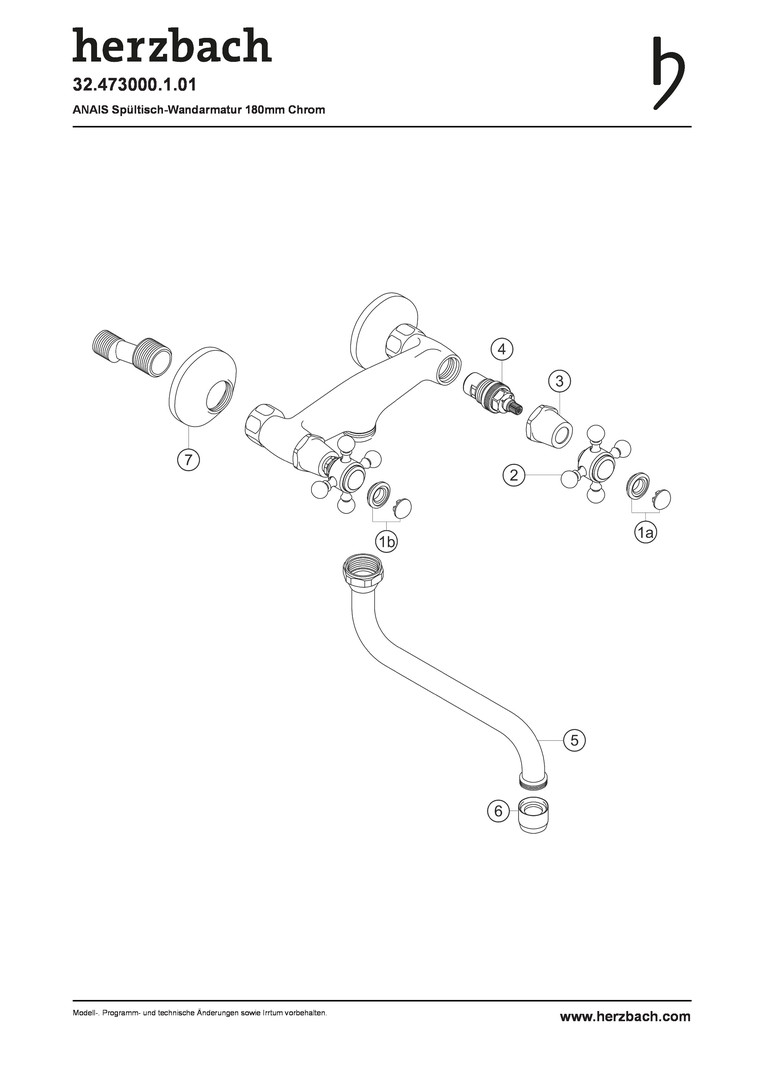 herzbach

32.473000.1.01

ANAIS Spültisch-Wandarmatur 180mm Chrom

4

3

7

2

1b

1a

5

6

Modell-, Programm- und technische Änderungen sowie Irrtum vorbehalten.

www.herzbach.com