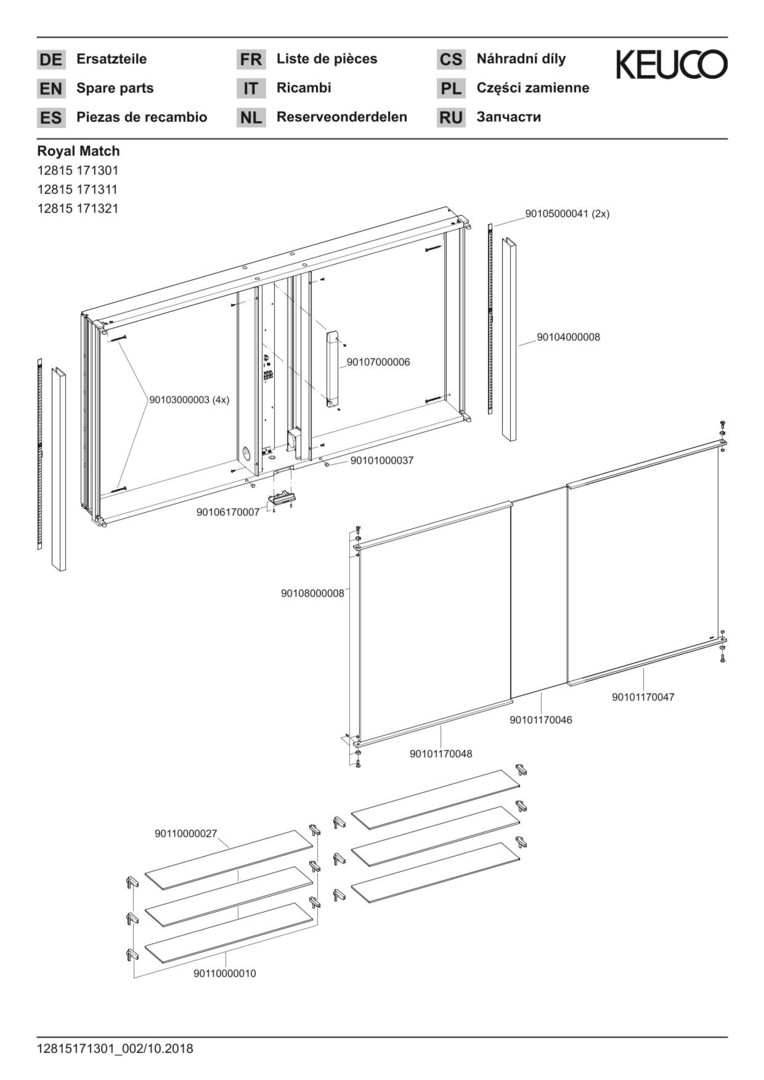 DE Ersatzteile
EN Spare parts
ES Piezas de recambio

FR Liste de pièces
IT Ricambi
NL Reserveonderdelen

CS Náhradní díly
PL Części zamienne
RU Запчасти

KEUCO

Royal Match
12815 171301
12815 171311
12815 171321

90105000041 (2x)
90104000008
90107000006
90103000003 (4x)
90101000037
90106170007
90108000008
90101170047
90101170046
90101170048
90110000027
90110000010

12815171301_002/10.2018