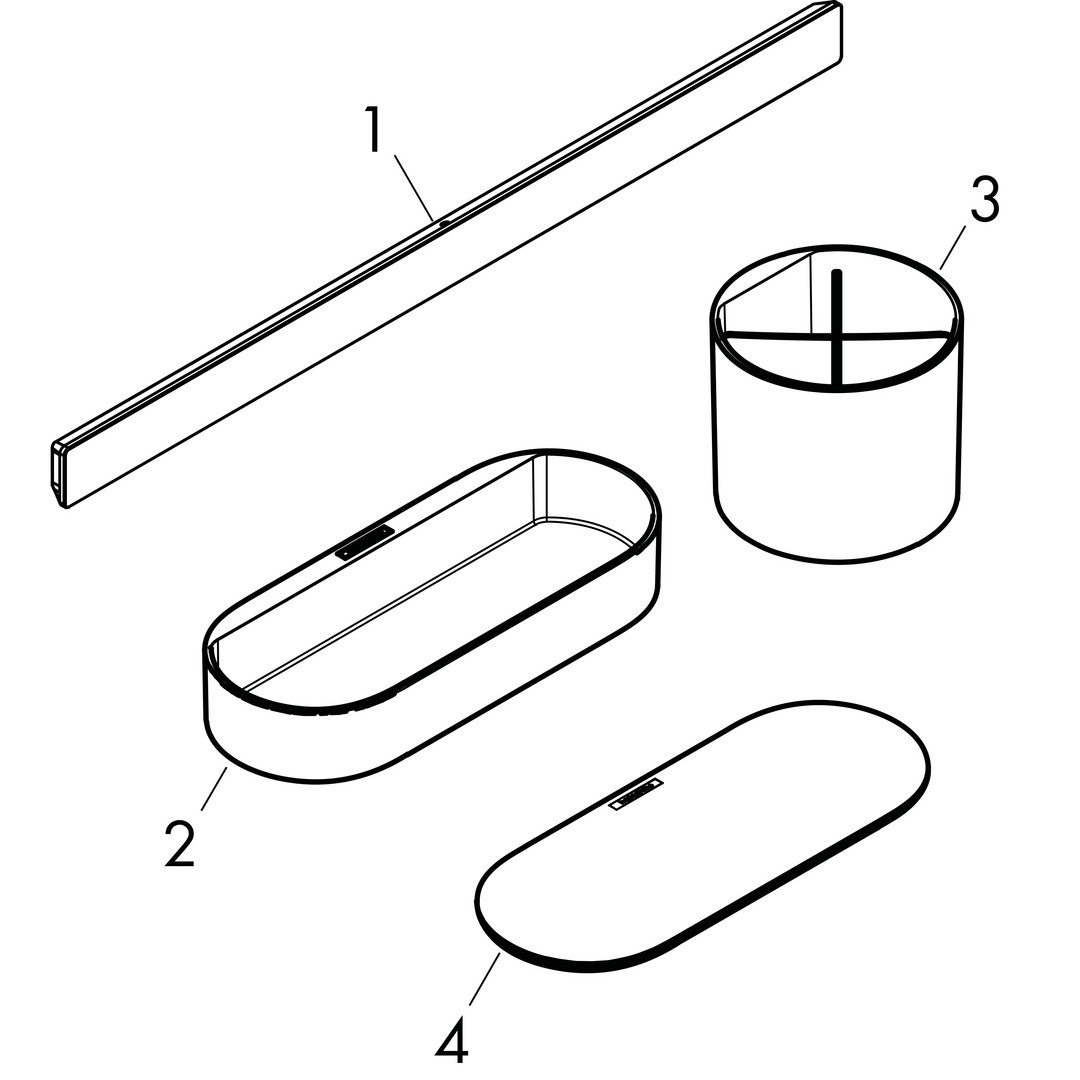 1
3
2
4