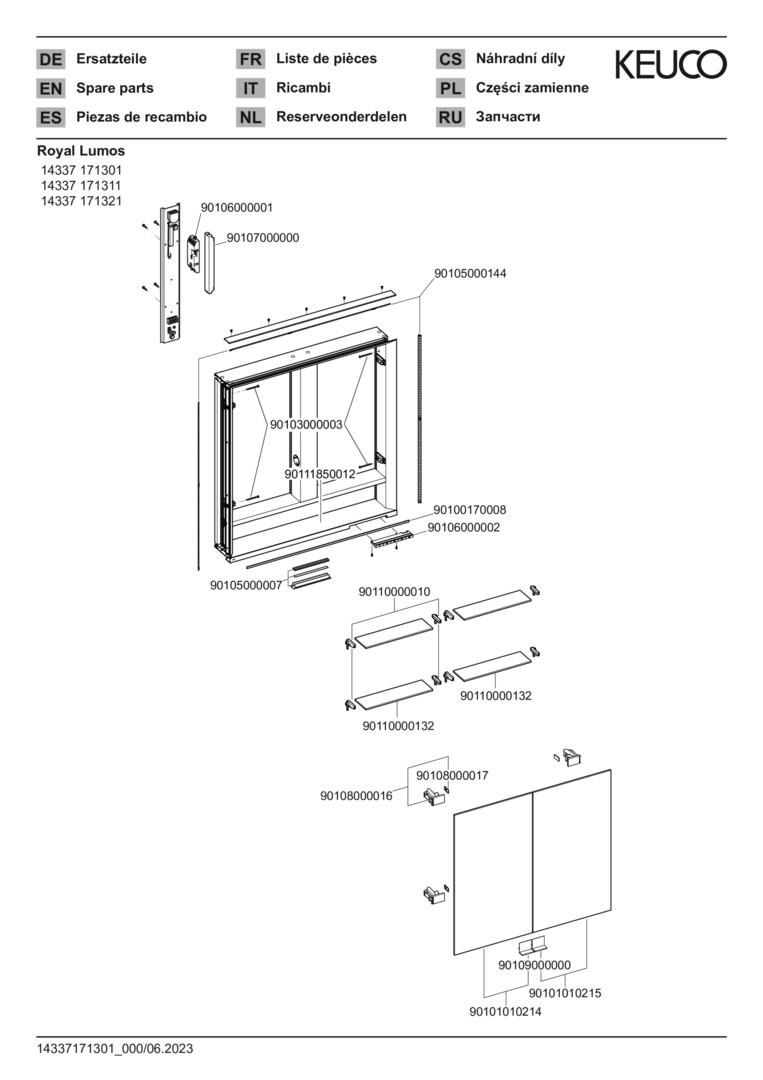 DE Ersatzteile
EN Spare parts
ES Piezas de recambio
FR Liste de pièces
IT Ricambi
NL Reserveonderdelen
CS Náhradní díly
PL Części zamienne
RU Запчасти

KEUCO

Royal Lumos
14337 171301
14337 171311
14337 171321

90106000001
90107000000
90105000144
90103000003
90111850012
90100170008
90106000002
90105000007
90110000010
90110000132
90110000132
90108000017
90108000016
90109000000
90101010215
90101010214

14337171301_000/06.2023