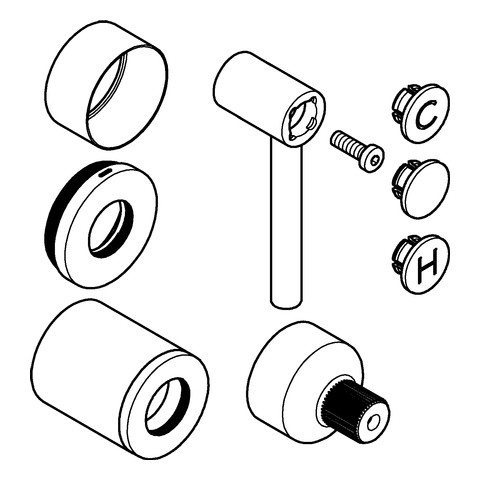 C

H