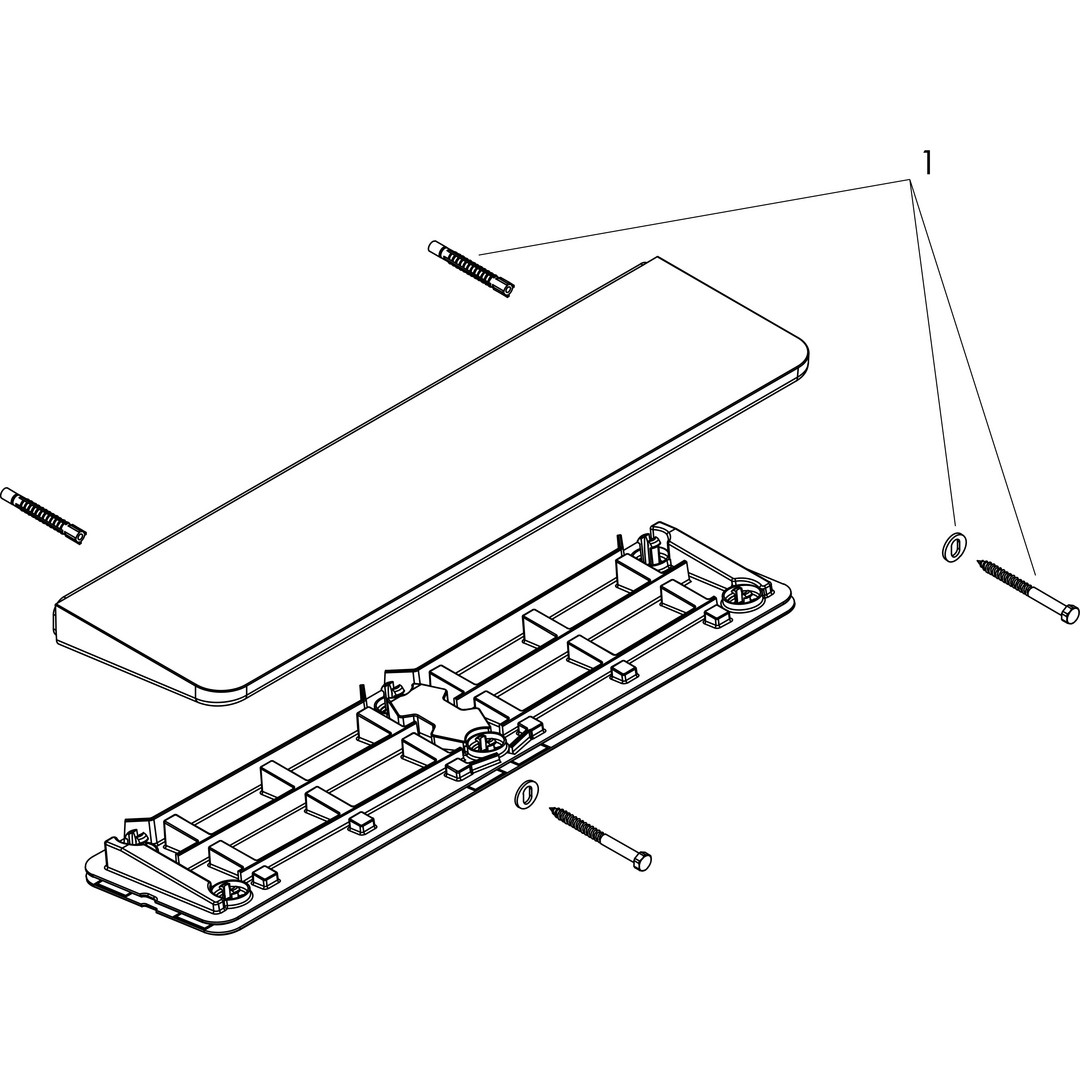 1