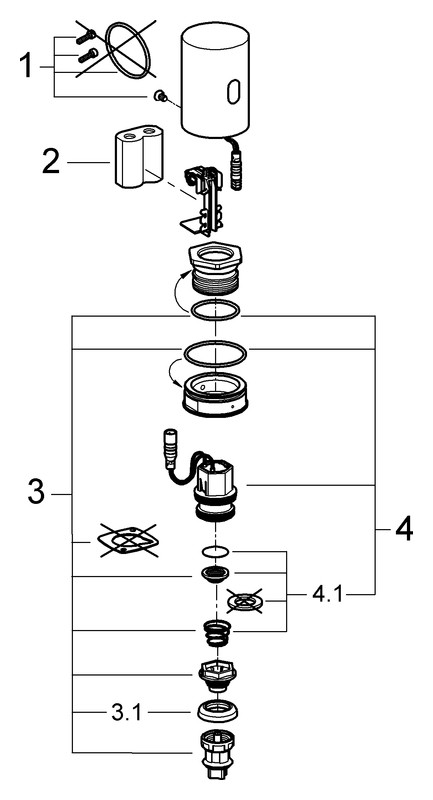 1
2
3
4
4.1
3.1