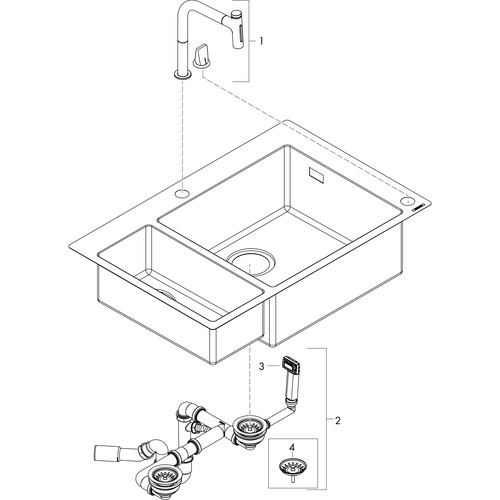 1

3

2

4