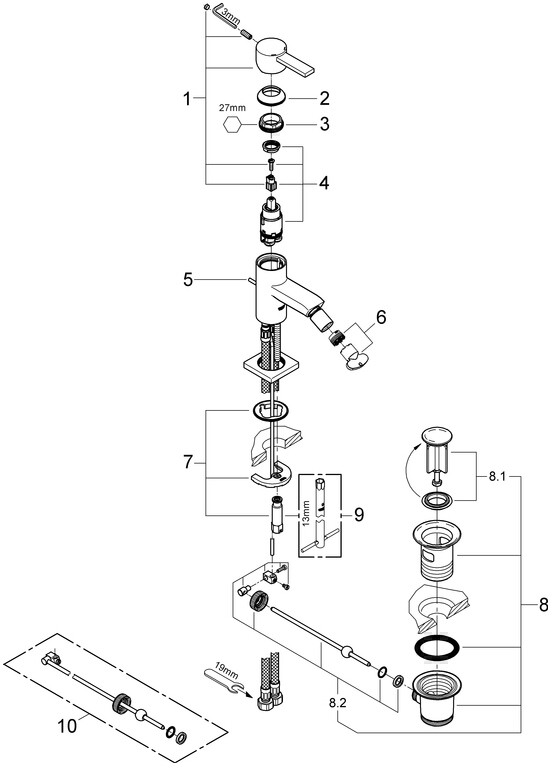 3mm
1
2
27mm
3
4
5
6
7
13mm
9
8.1
8
19mm
8.2
10