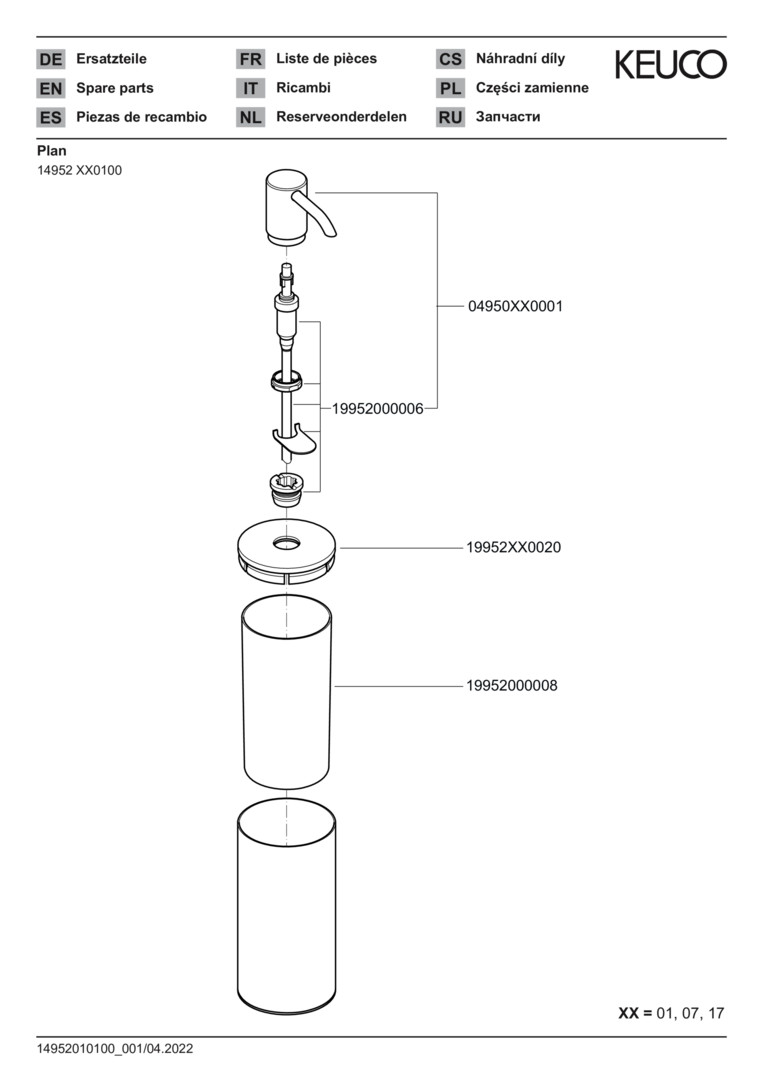 DE Ersatzteile
EN Spare parts
ES Piezas de recambio

FR Liste de pièces
IT Ricambi
NL Reserveonderdelen

CS Náhradní díly
PL Części zamienne
RU Запчасти

KEUCO

Plan
14952 XX0100

04950XX0001

19952000006

19952XX0020

19952000008

XX = 01, 07, 17

14952010100_001/04.2022