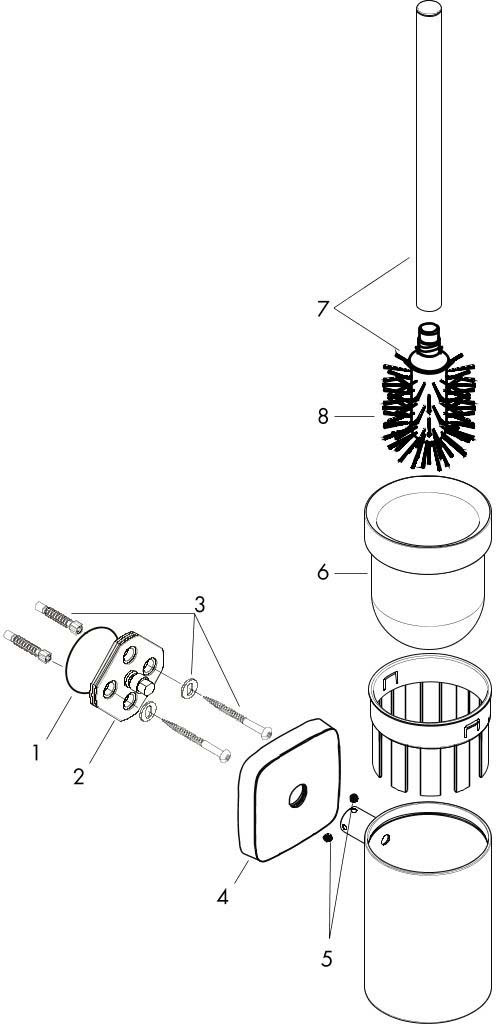 7
8
6
3
1
2
4
5