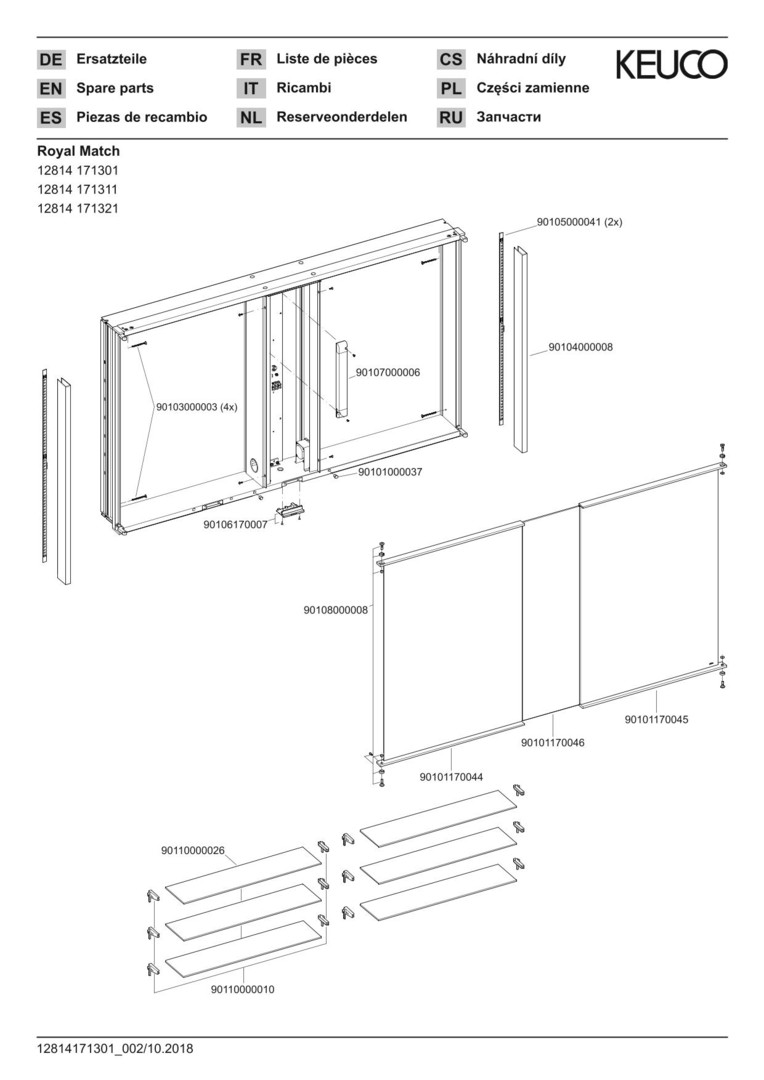 DE Ersatzteile
EN Spare parts
ES Piezas de recambio

FR Liste de pièces
IT Ricambi
NL Reserveonderdelen

CS Náhradní díly
PL Części zamienne
RU Запчасти

KEUCO

Royal Match
12814 171301
12814 171311
12814 171321

90105000041 (2x)
90104000008
90107000006
90103000003 (4x)
90101000037
90106170007
90108000008
90101170045
90101170046
90101170044
90110000026
90110000010

12814171301_002/10.2018