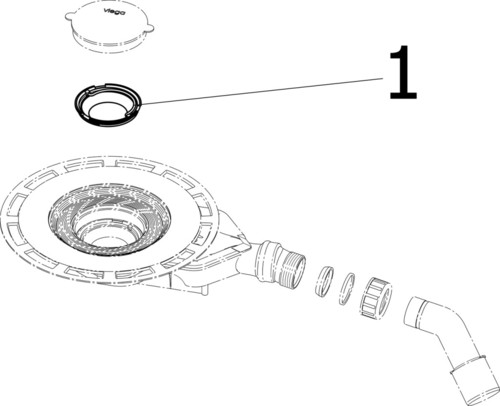 viega

1