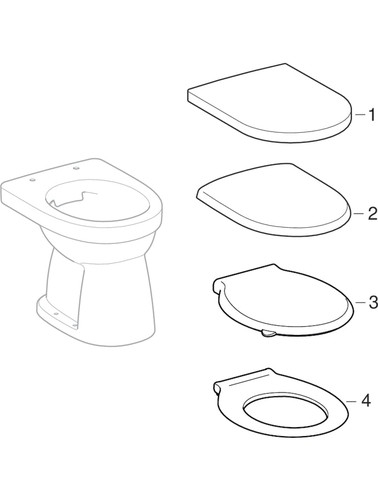 1
2
3
4