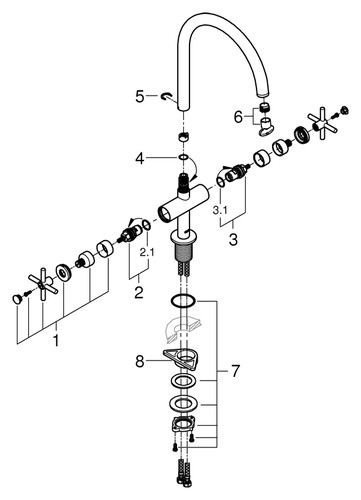 5
6
4
3.1
3
2.1
2
1
8
7