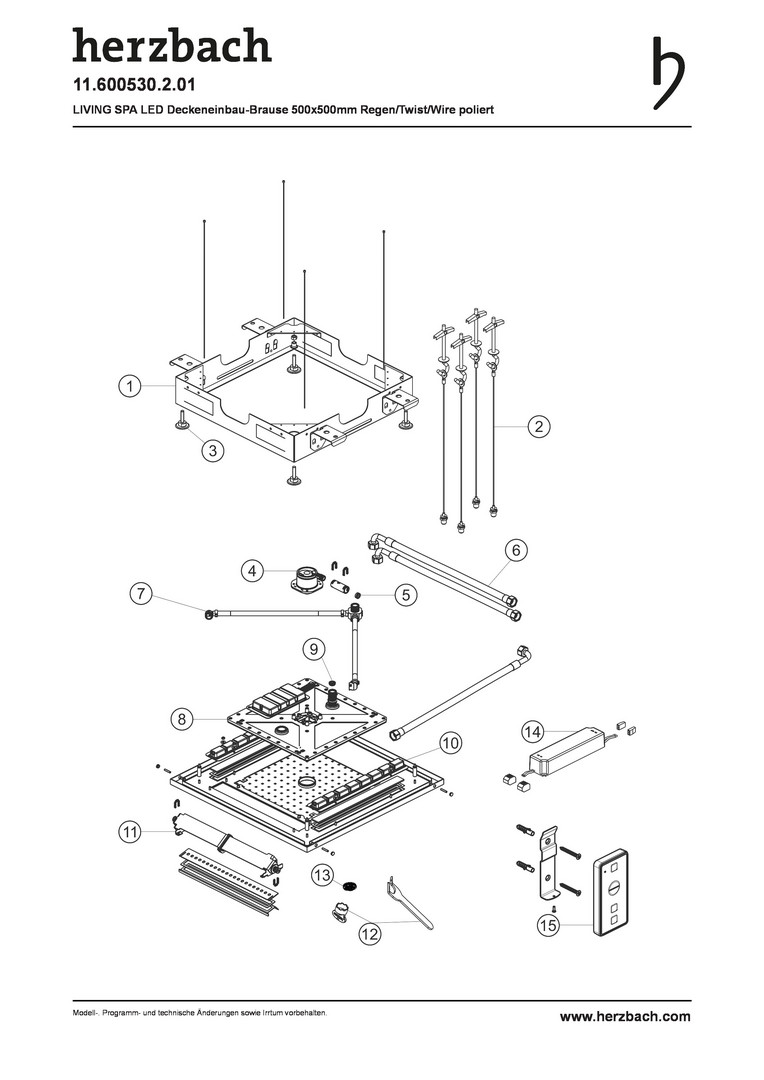 herzbach

11.600530.2.01

LIVING SPA LED Deckeneinbau-Brause 500x500mm Regen/Twist/Wire poliert

1
2
3
4
5
6
7
8
9
10
11
12
13
14
15

Modell-, Programm- und technische Änderungen sowie Irrtum vorbehalten.

www.herzbach.com