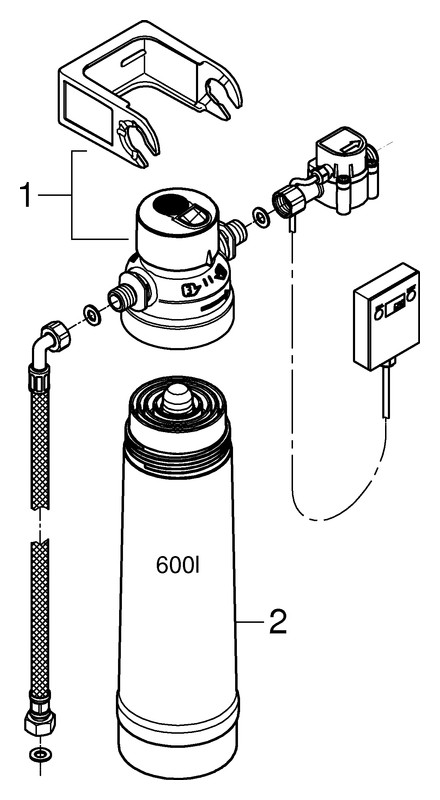 1

600l

2