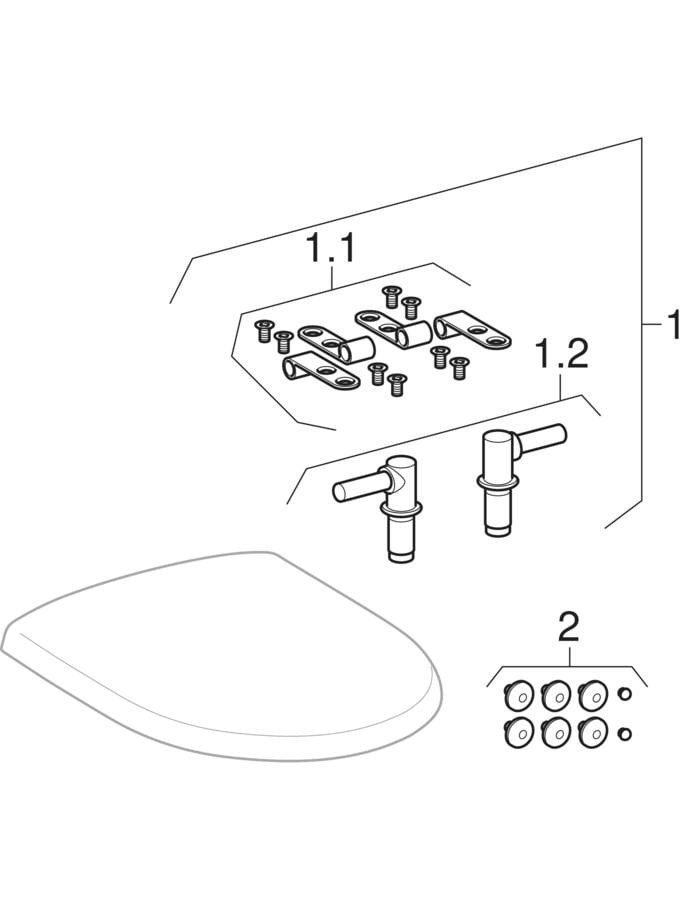 1.1
1.2
1
2