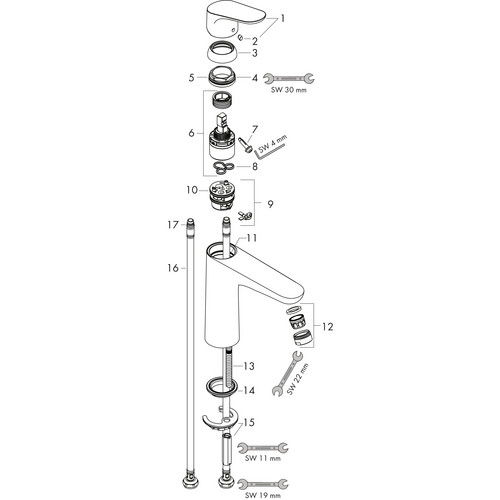 1
2
3
5
4
SW 30 mm
6
7
SW 4 mm
8
10
9
17
11
16
12
SW 22 mm
13
14
15
SW 11 mm
SW 19 mm