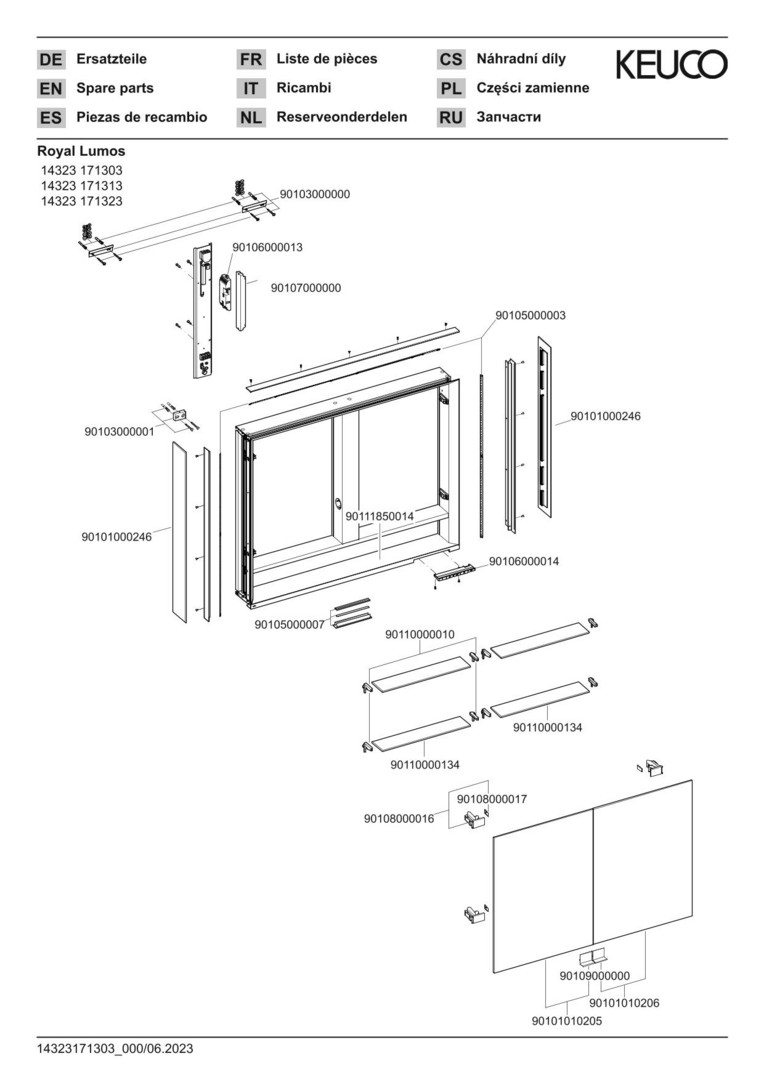 DE Ersatzteile
EN Spare parts
ES Piezas de recambio

FR Liste de pièces
IT Ricambi
NL Reserveonderdelen

CS Náhradní díly
PL Części zamienne
RU Запчасти

KEUCO

Royal Lumos
14323 171303
14323 171313
14323 171323

90103000000
90106000013
90107000000
90105000003
90101000246
90103000001
90101000246
90111850014
90106000014
90105000007
90110000010
90110000134
90110000134
90108000017
90108000016
90109000000
90101010206
90101010205

14323171303_000/06.2023