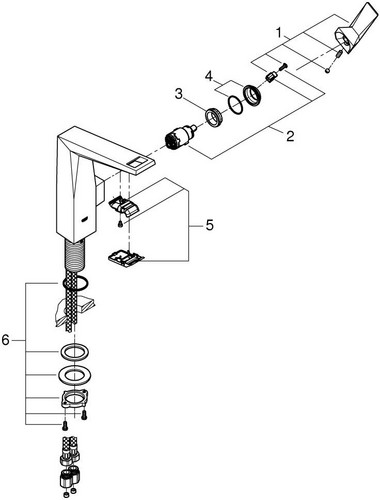 1
4
3
2
5
6